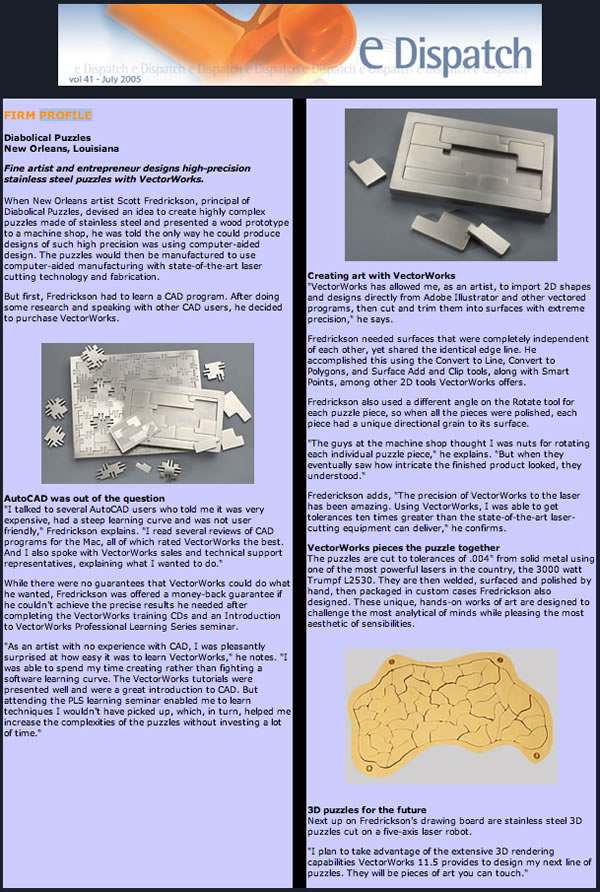 e Dispatch
vol 41 - July 2005

FIRM PROFILE

Diabolical Puzzles
New Orleans, Louisiana

Fine artist and entrepreneur designs high-precision stainless steel puzzles with VectorWorks.

When New Orleans artist Scott Fredrickson, principal of Diabolical Puzzles, devised an idea to create highly complex puzzles made of stainless steel and presented a wood prototype to a machine shop, he was told the only way he could produce designs of such high precision was using computer-aided design. The puzzles would then be manufactured to use computer-aided manufacturing with state-of-the-art laser cutting technology and fabrication.

But first, Fredrickson had to learn a CAD program. After doing some research and speaking with other CAD users, he decided to purchase VectorWorks.

AutoCAD was out of the question
"I talked to several AutoCAD users who told me it was very expensive, had a steep learning curve and was not user friendly," Fredrickson explains. "I read several reviews of CAD programs for the Mac, all of which rated VectorWorks the best. And I also spoke with VectorWorks sales and technical support representatives, explaining what I wanted to do."

While there were no guarantees that VectorWorks could do what he wanted, Fredrickson was offered a money-back guarantee if he couldn't achieve the precise results he needed after completing the VectorWorks training CDs and an Introduction to VectorWorks Professional Learning Series seminar.

"As an artist with no experience with CAD, I was pleasantly surprised at how easy it was to learn VectorWorks," he notes. "I was able to spend my time creating rather than fighting a software learning curve. The VectorWorks tutorials were presented well and were a great introduction to CAD. But attending the PLS learning seminar enabled me to learn techniques I wouldn't have picked up, which, in turn, helped me increase the complexities of the puzzles without investing a lot of time."

Creating art with VectorWorks
"VectorWorks has allowed me, as an artist, to import 2D shapes and designs directly from Adobe Illustrator and other vectored programs, then cut and trim them into surfaces with extreme precision," he says.

Fredrickson needed surfaces that were completely independent of each other, yet shared the identical edge line. He accomplished this using the Convert to Line, Convert to Polygons, and Surface Add and Clip tools, along with Smart Points, among other 2D tools VectorWorks offers.

Fredrickson also used a different angle on the Rotate tool for each puzzle piece, so when all the pieces were polished, each piece had a unique directional grain to its surface.

"The guys at the machine shop thought I was nuts for rotating each individual puzzle piece," he explains. "But when they eventually saw how intricate the finished product looked, they understood."

Fredrickson adds, "The precision of VectorWorks to the laser has been amazing. Using VectorWorks, I was able to get tolerances ten times greater than the state-of-the-art laser-cutting equipment can deliver," he confirms.

VectorWorks pieces the puzzle together
The puzzles are cut to tolerances of .004" from solid metal using one of the most powerful lasers in the country, the 3000 watt Trumpf L2530. They are then welded, surfaced and polished by hand, then packaged in custom cases Fredrickson also designed. These unique, hands-on works of art are designed to challenge the most analytical of minds while pleasing the most aesthetic of sensibilities.

3D puzzles for the future
Next up on Fredrickson's drawing board are stainless steel 3D puzzles cut on a five-axis laser robot.

"I plan to take advantage of the extensive 3D rendering capabilities VectorWorks 11.5 provides to design my next line of puzzles. They will be pieces of art you can touch."